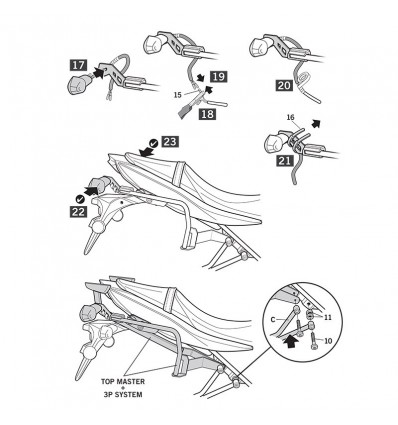 17

19

15

18

20

16

21

23

22

C

11

10

TOP MASTER
+
3P SYSTEM