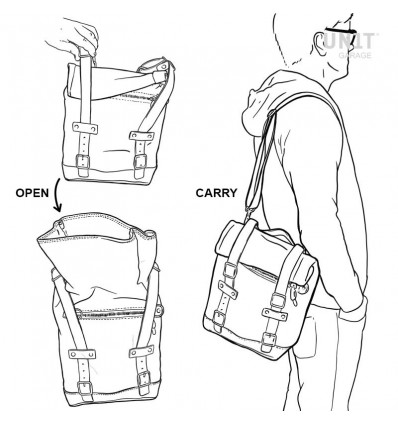 UNIT
GARAGE

OPEN

CARRY