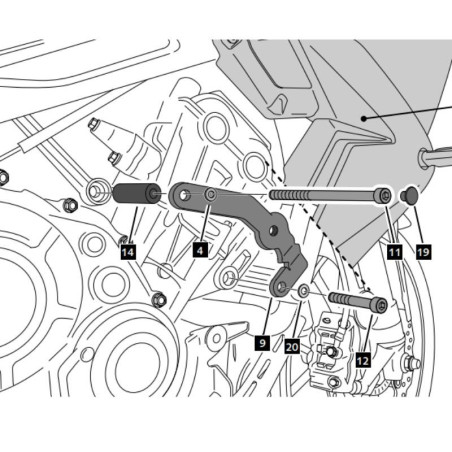 14
4
11
19
9
20
12