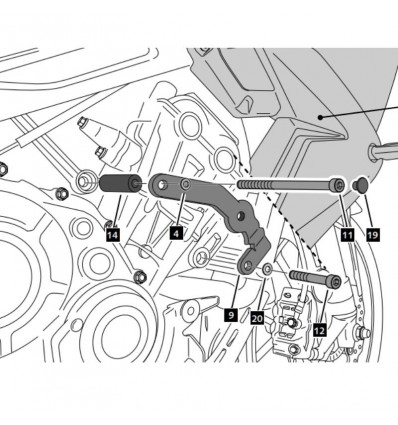 14
4
11
19
9
20
12