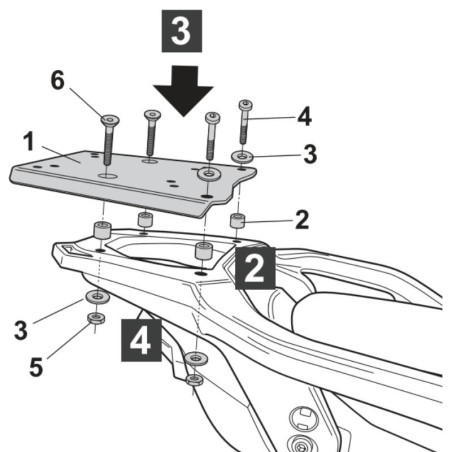 3

6

4

1

3

2

2

3

4

5