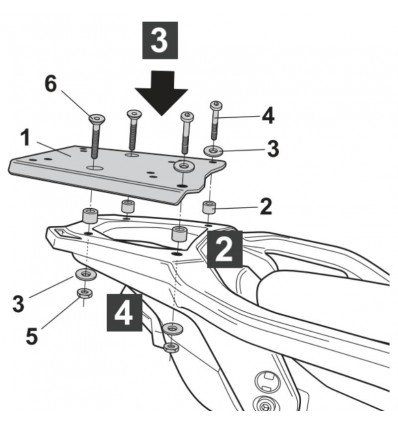 3

6

4

1

3

2

2

3

4

5