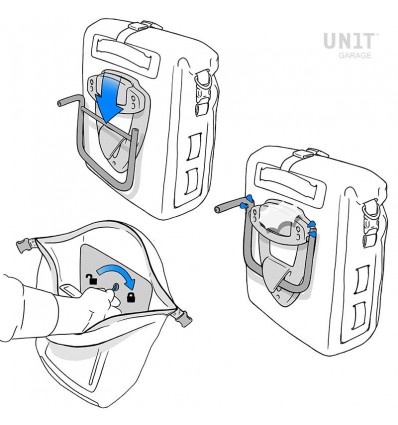 UN1T
GARAGE