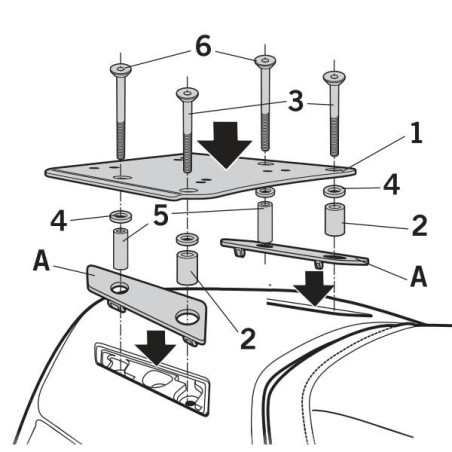 6
3
1
4
4
5
2
A
A
2