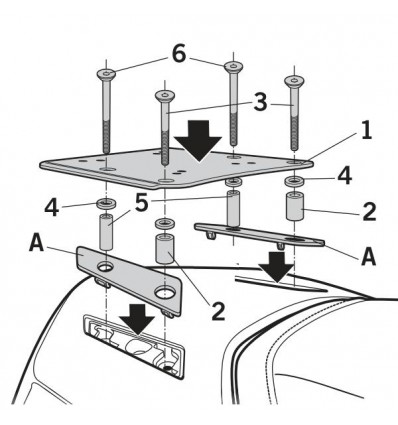 6
3
1
4
4
5
2
A
A
2