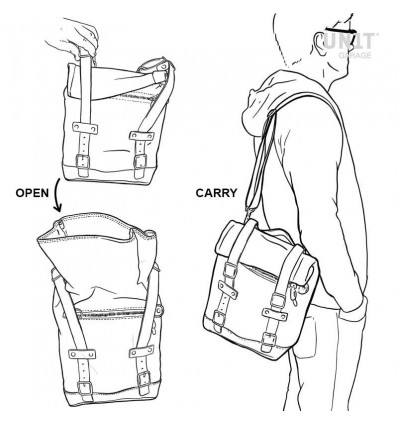 UNIT GARAGE

OPEN

CARRY